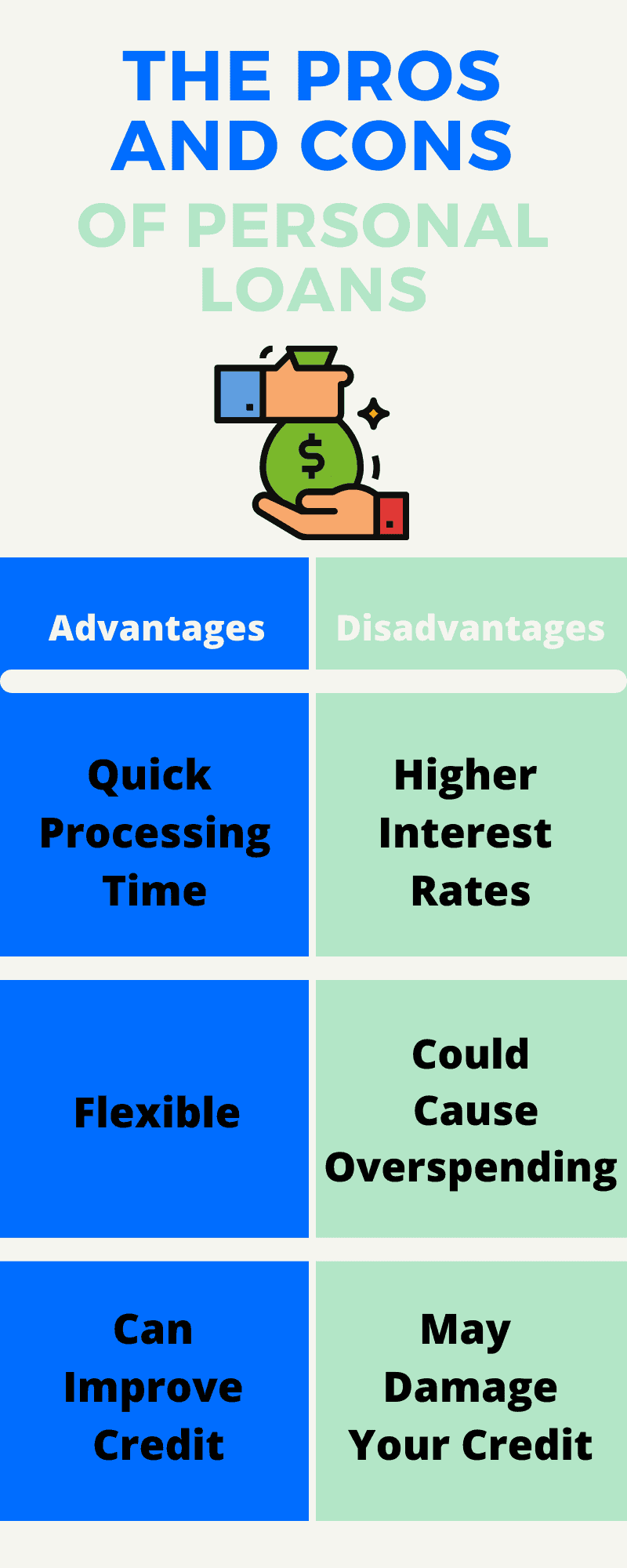 THE PROS AND CONS
OF PERSONAL LOANS

$

| Advantages | Disadvantages |
|---|---|
| Quick Processing Time | Higher Interest Rates |
| Flexible | Could Cause Overspending |
| Can Improve Credit | May Damage Your Credit |