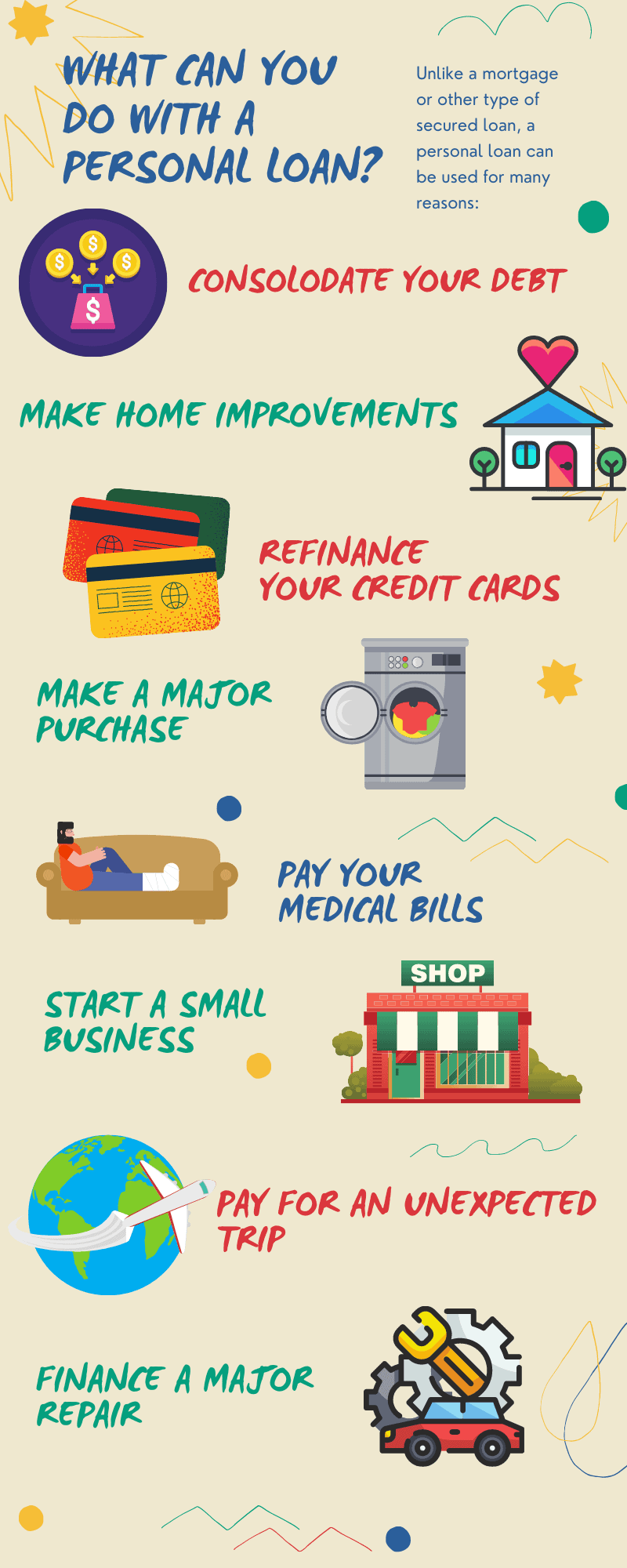 WHAT CAN YOU DO WITH A PERSONAL LOAN?

Unlike a mortgage or other type of secured loan, a personal loan can be used for many reasons:

CONSOLODATE YOUR DEBT

MAKE HOME IMPROVEMENTS

REFINANCE YOUR CREDIT CARDS

MAKE A MAJOR PURCHASE

PAY YOUR MEDICAL BILLS

START A SMALL BUSINESS

SHOP

PAY FOR AN UNEXPECTED TRIP

FINANCE A MAJOR REPAIR