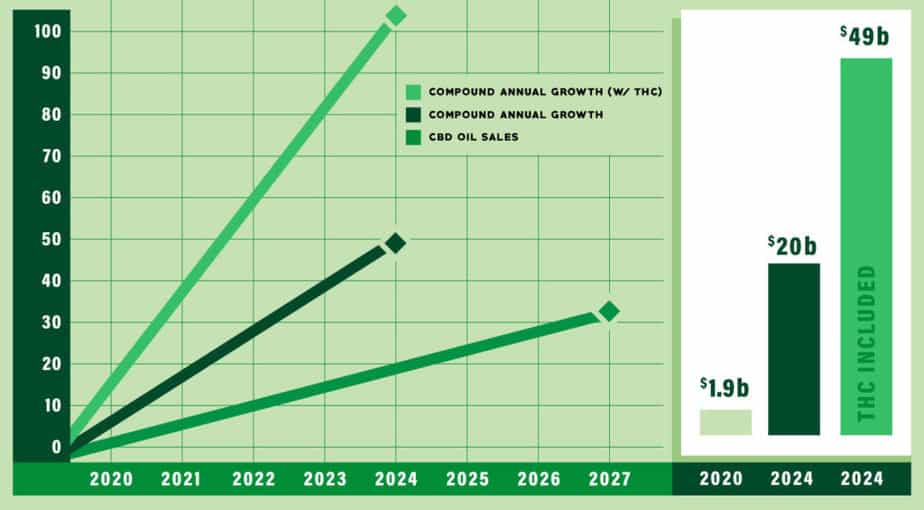 100
90
80
70
60
50
40
30
20
10
0

COMPOUND ANNUAL GROWTH (W/ THC)
COMPOUND ANNUAL GROWTH
CBD OIL SALES

2020 2021 2022 2023 2024 2025 2026 2027

$1.9b
$20b
$49b
THC INCLUDED

2020 2024 2024