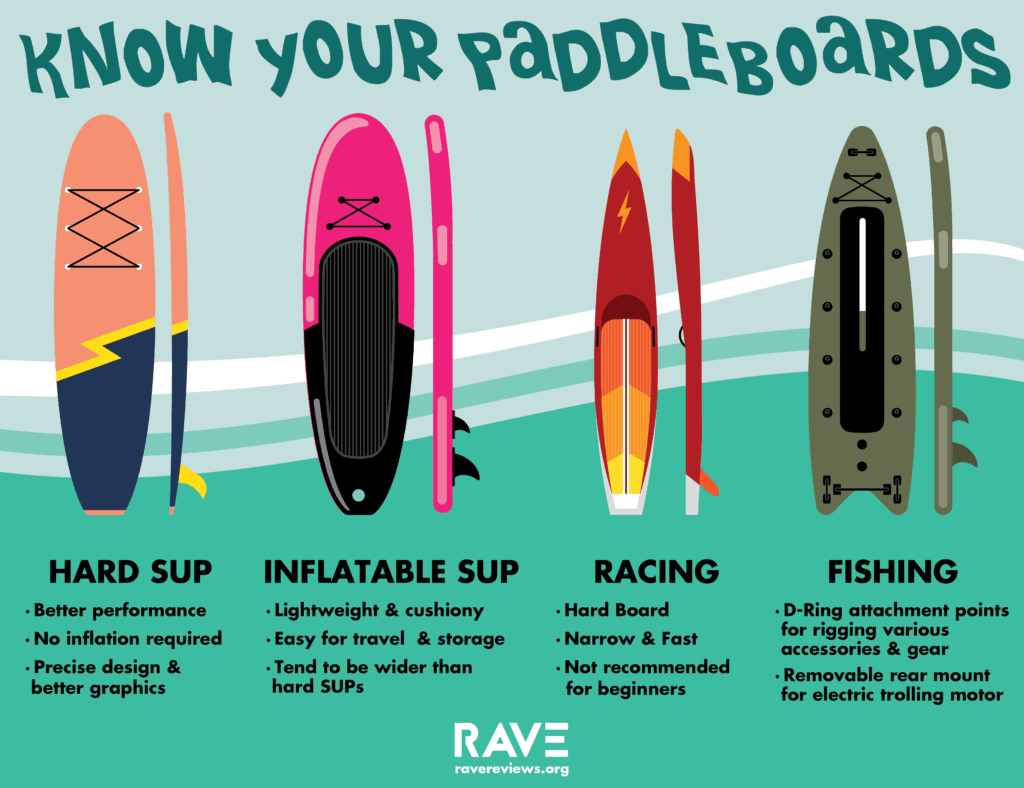 KNOW YOUR PADDLEBOARDS

HARD SUP
• Better performance
• No inflation required
• Precise design & better graphics

INFLATABLE SUP
• Lightweight & cushiony
• Easy for travel & storage
• Tend to be wider than hard SUPs

RACING
• Hard Board
• Narrow & Fast
• Not recommended for beginners

FISHING
• D-Ring attachment points for rigging various accessories & gear
• Removable rear mount for electric trolling motor

RAVE
ravereviews.org